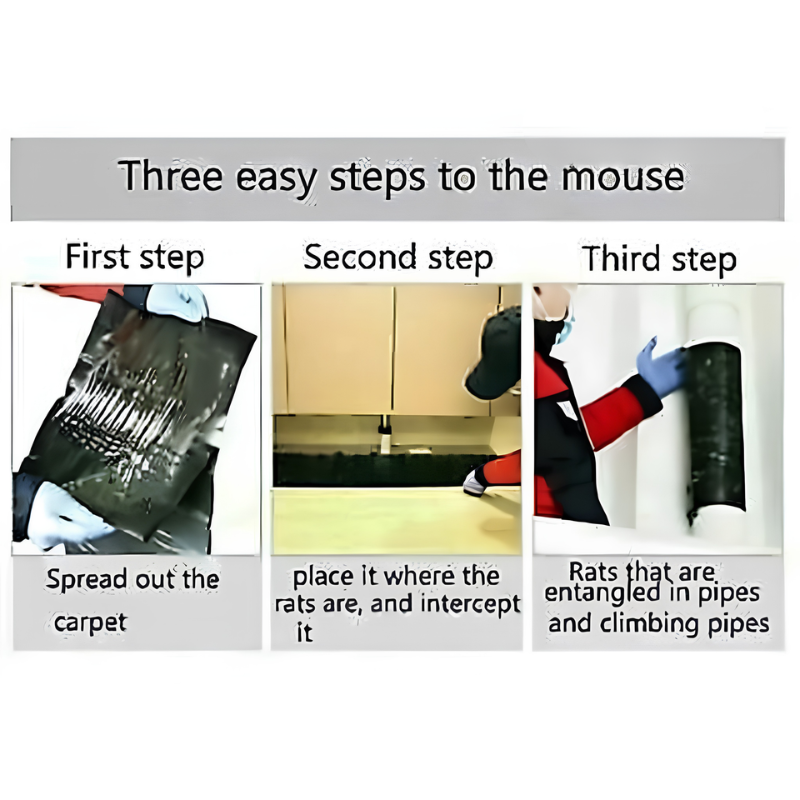 Three easy steps to the mouse

First step

Spread out the carpet

Second step

place it where the rats are, and intercept it

Third step

Rats that are entangled in pipes and climbing pipes